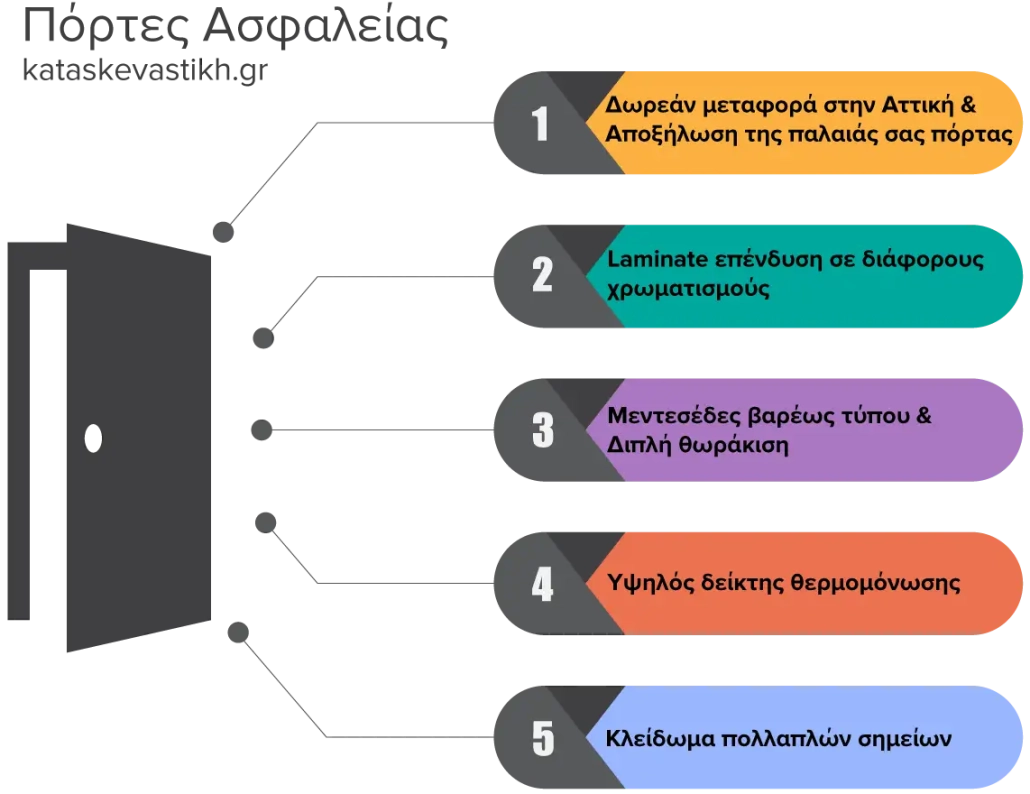 Πόρτες Ασφαλείας
kataskevastikh.gr

1
Δωρεάν μεταφορά στην Αττική & Αποξήλωση της παλαιάς σας πόρτας

2
Laminate επένδυση σε διάφορους χρωματισμούς

3
Μεντεσέδες βαρέως τύπου & Διπλή θωράκιση

4
Υψηλός δείκτης θερμομόνωσης

5
Κλείδωμα πολλαπλών σημείων