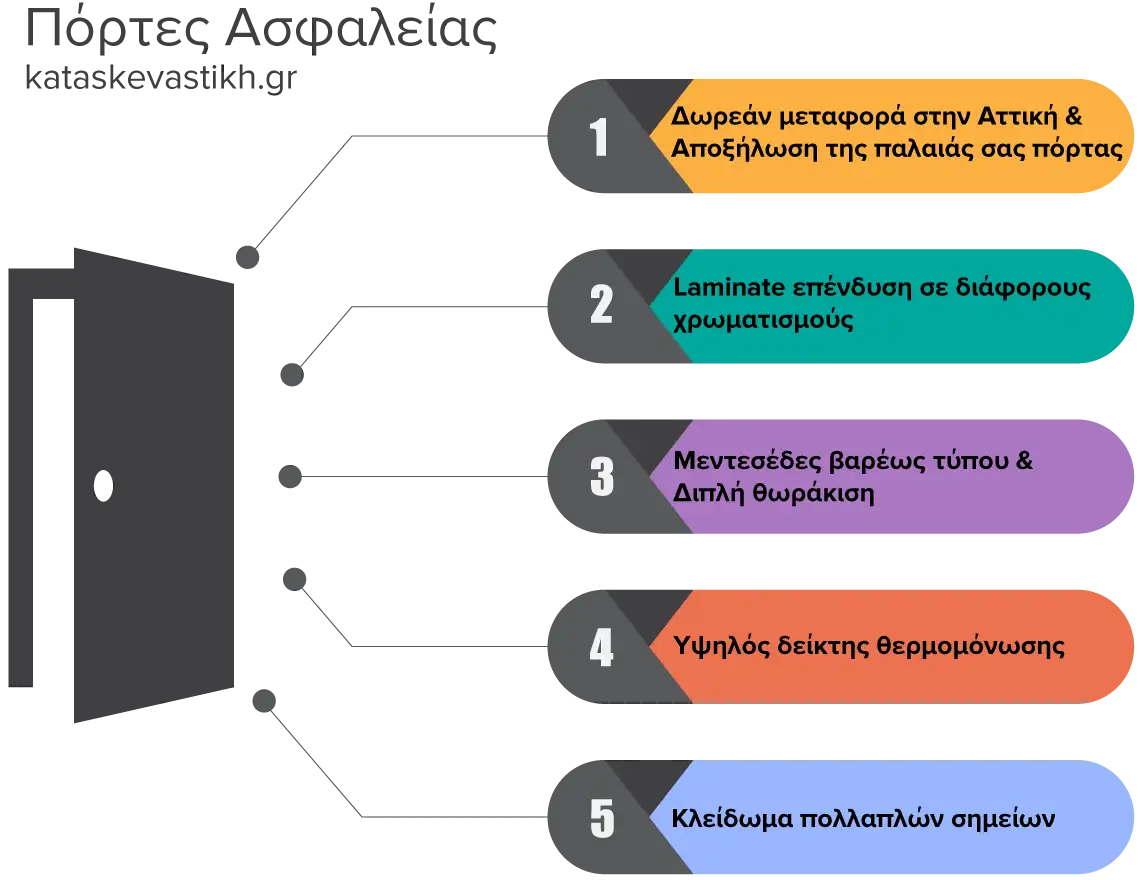 Πόρτες Ασφαλείας
kataskevastikh.gr

1
Δωρεάν μεταφορά στην Αττική & Αποξήλωση της παλαιάς σας πόρτας

2
Laminate επένδυση σε διάφορους χρωματισμούς

3
Μεντεσέδες βαρέως τύπου & Διπλή θωράκιση

4
Υψηλός δείκτης θερμομόνωσης

5
Κλείδωμα πολλαπλών σημείων